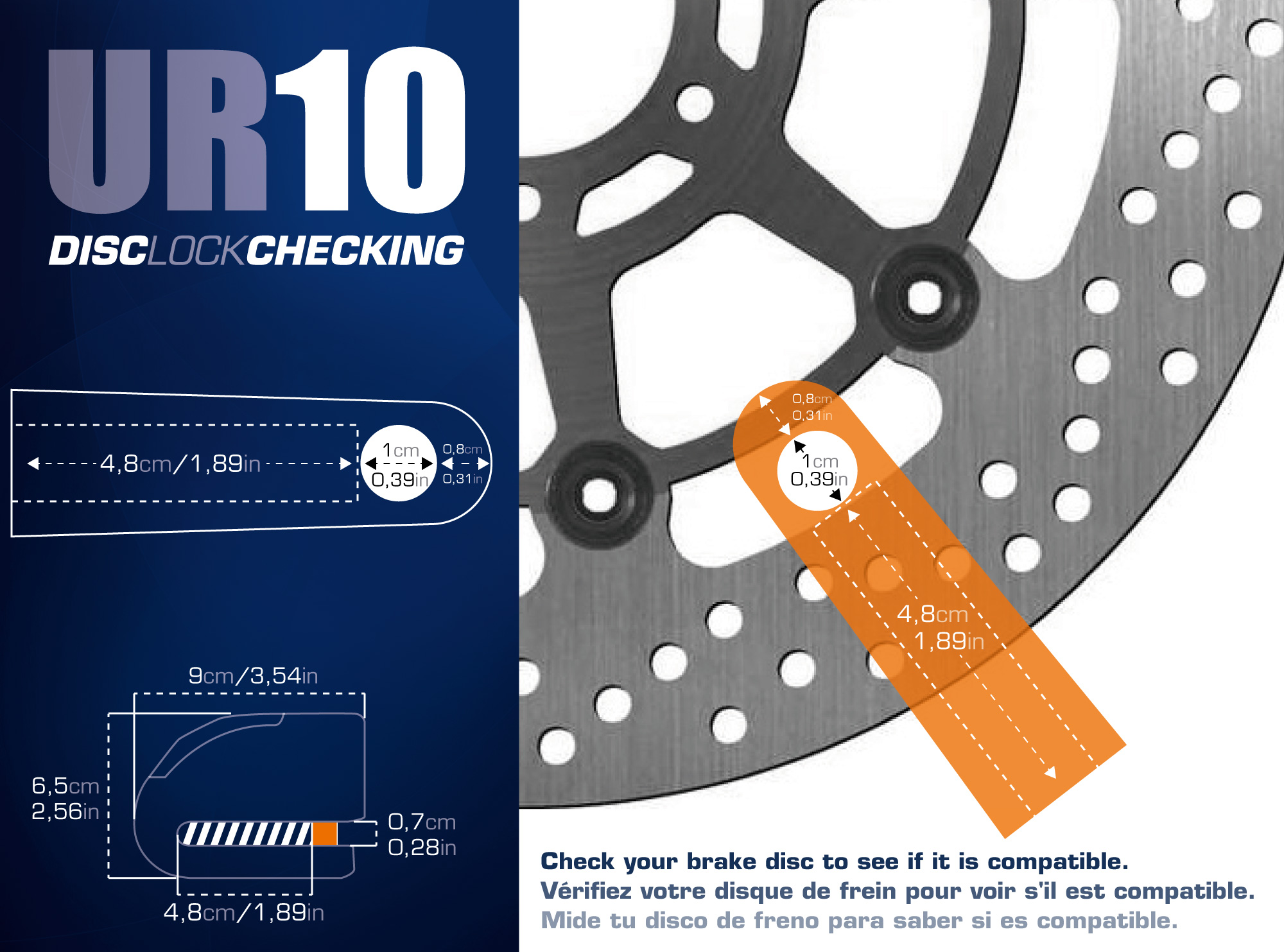 UR10

DISCLOCKCHECKING

4,8cm/1,89in

1cm
0,39in

0,8cm
0,31in

9cm/3,54in

6,5cm
2,56in

0,7cm
0,28in

4,8cm/1,89in

0,8cm
0,31in

1cm
0,39in

4,8cm
1,89in

Check your brake disc to see if it is compatible.
Vérifiez votre disque de frein pour voir s'il est compatible.
Mide tu disco de freno para saber si es compatible.